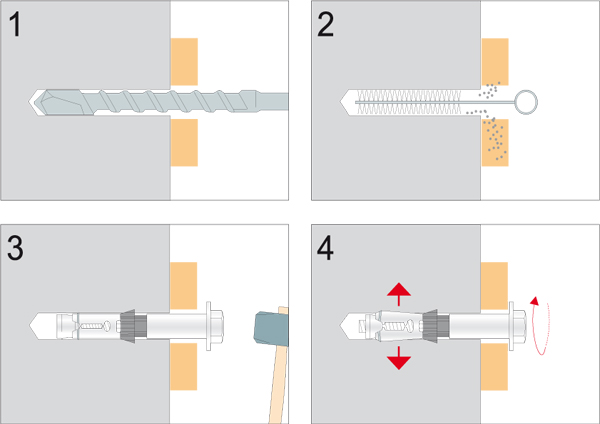 1

2

3

4